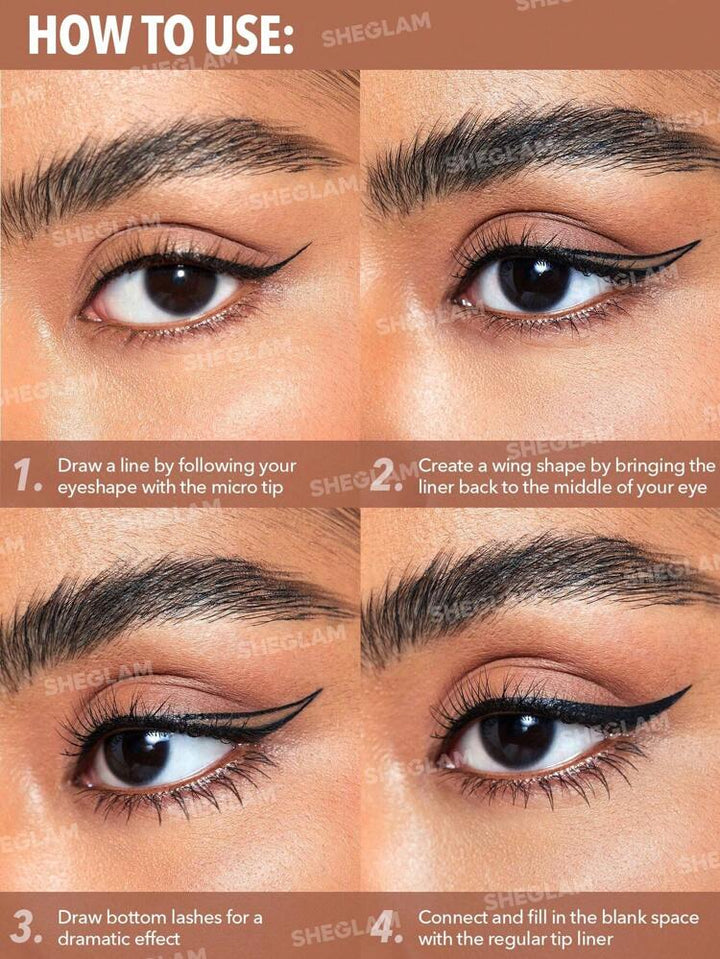 HOW TO USE:

SHEGLAM

1. Draw a line by following your eyeshape with the micro tip

2. Create a wing shape by bringing the liner back to the middle of your eye

3. Draw bottom lashes for a dramatic effect

4. Connect and fill in the blank space with the regular tip liner