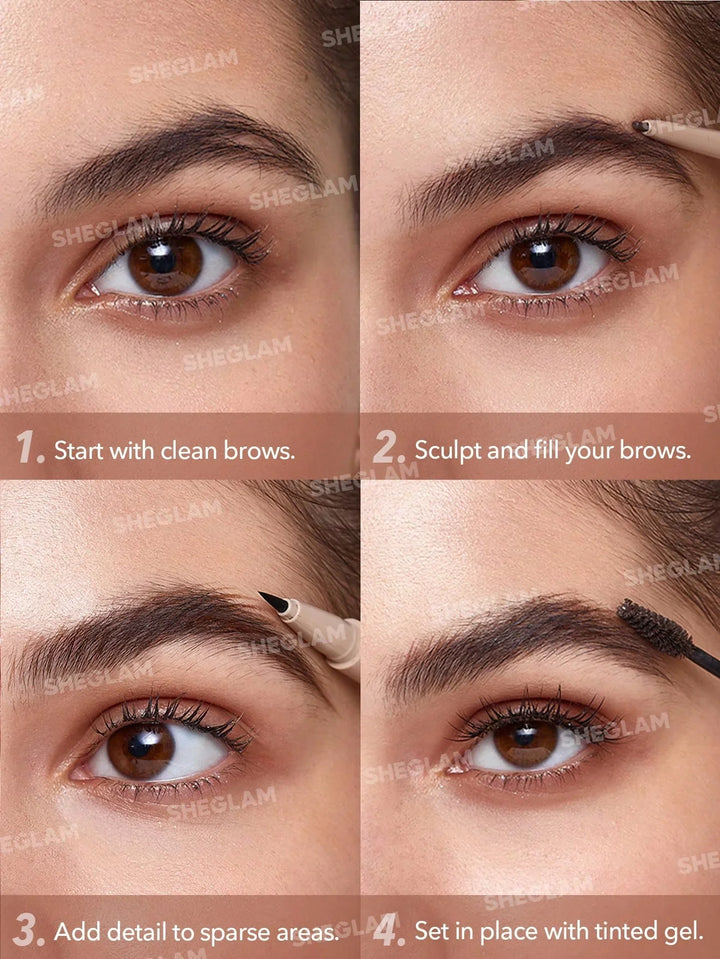 SHEGLAM

1. Start with clean brows.

2. Sculpt and fill your brows.

3. Add detail to sparse areas.

4. Set in place with tinted gel.